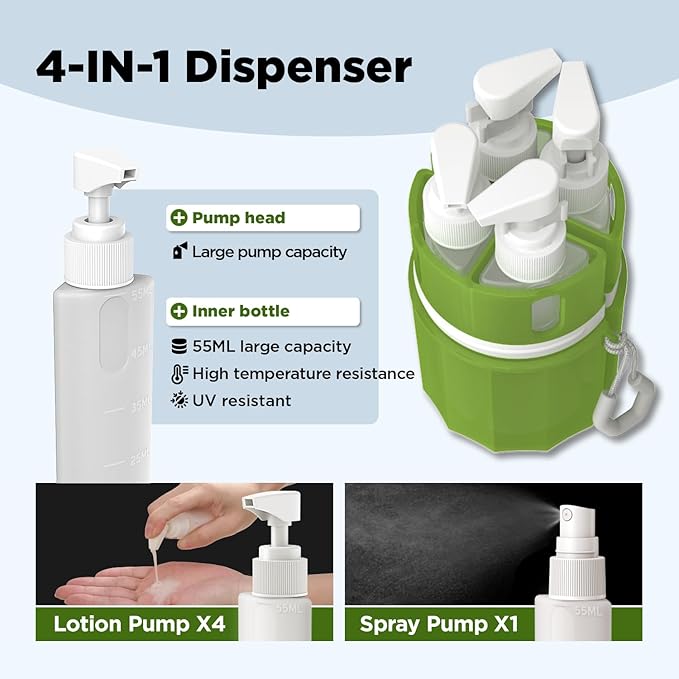 4-IN-1 Dispenser

Pump head
Large pump capacity

Inner bottle
55ML large capacity
High temperature resistance
UV resistant

55ML
45ML
35ML
25ML

Lotion Pump X4
55ML

Spray Pump X1
55ML