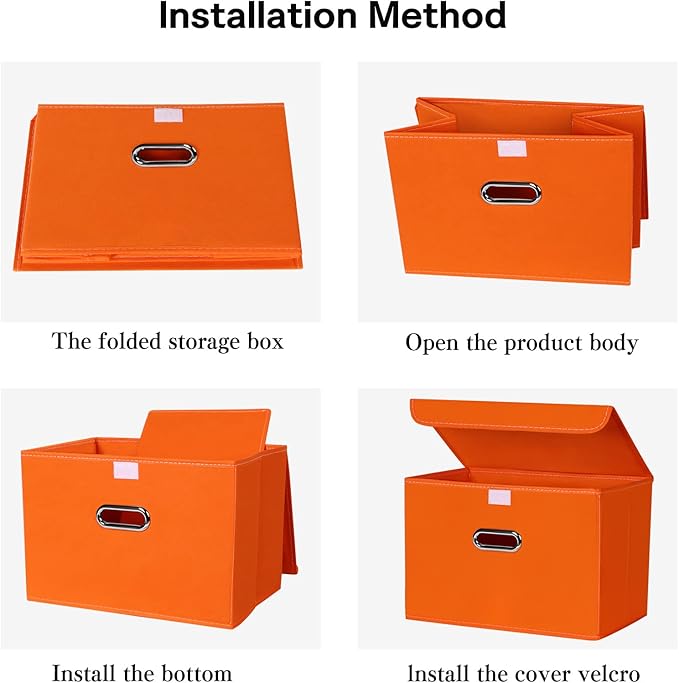 Installation Method

The folded storage box

Open the product body

Install the bottom

Install the cover velcro