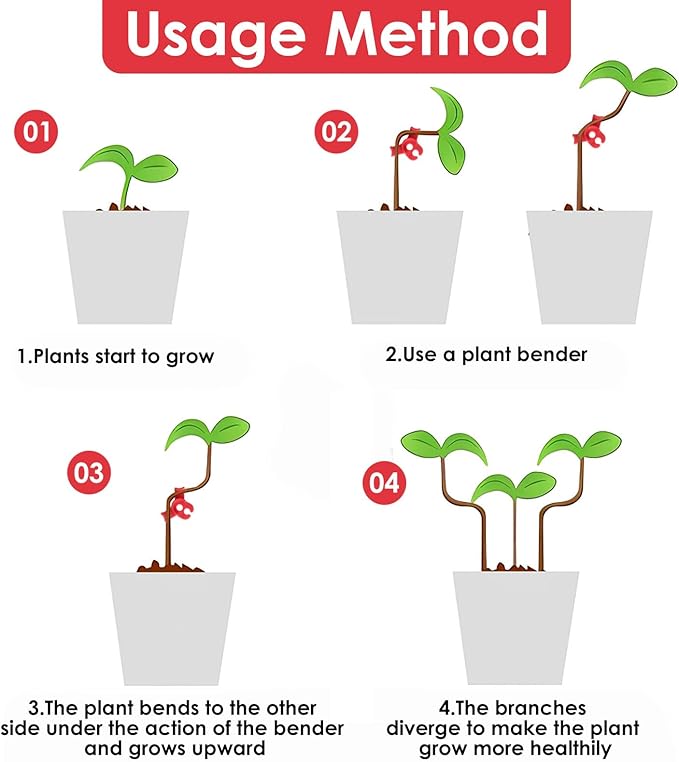 Usage Method

01

1.Plants start to grow

02

2.Use a plant bender

03

3.The plant bends to the other side under the action of the bender and grows upward

04

4.The branches diverge to make the plant grow more healthily