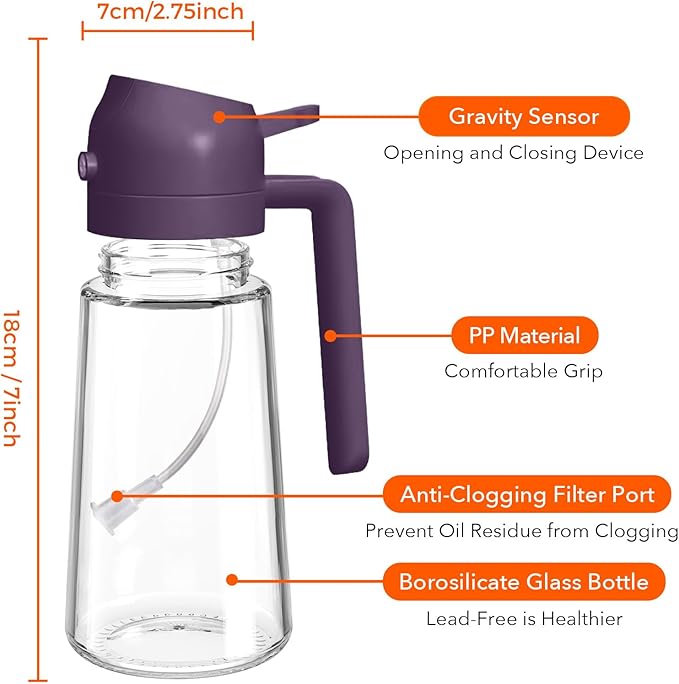 7cm/2.75inch

18cm / 7inch

Gravity Sensor
Opening and Closing Device

PP Material
Comfortable Grip

Anti-Clogging Filter Port
Prevent Oil Residue from Clogging

Borosilicate Glass Bottle
Lead-Free is Healthier