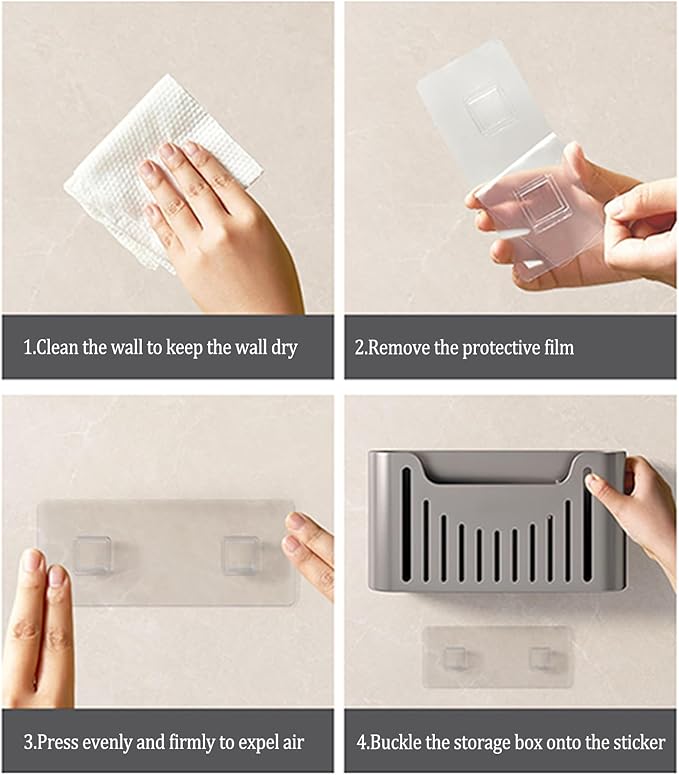 1.Clean the wall to keep the wall dry

2.Remove the protective film

3.Press evenly and firmly to expel air

4.Buckle the storage box onto the sticker