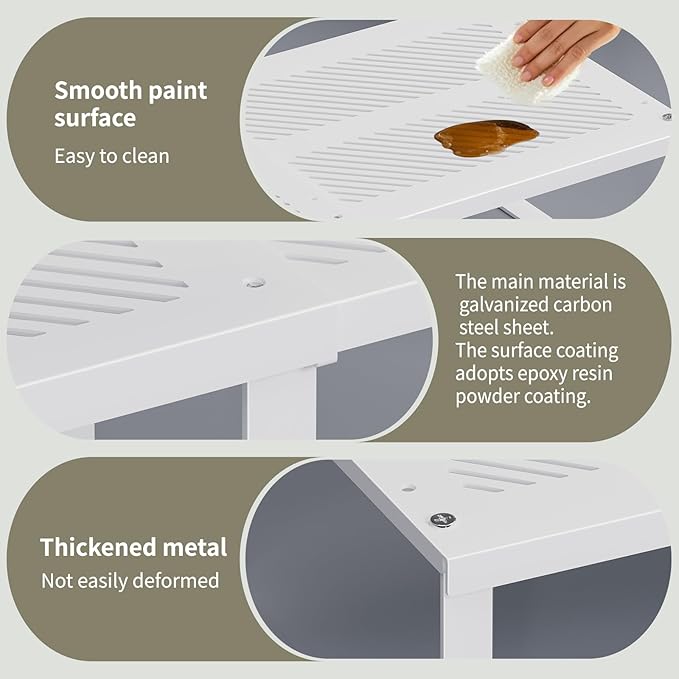 Smooth paint surface

Easy to clean

The main material is galvanized carbon steel sheet.
The surface coating adopts epoxy resin powder coating.

Thickened metal

Not easily deformed