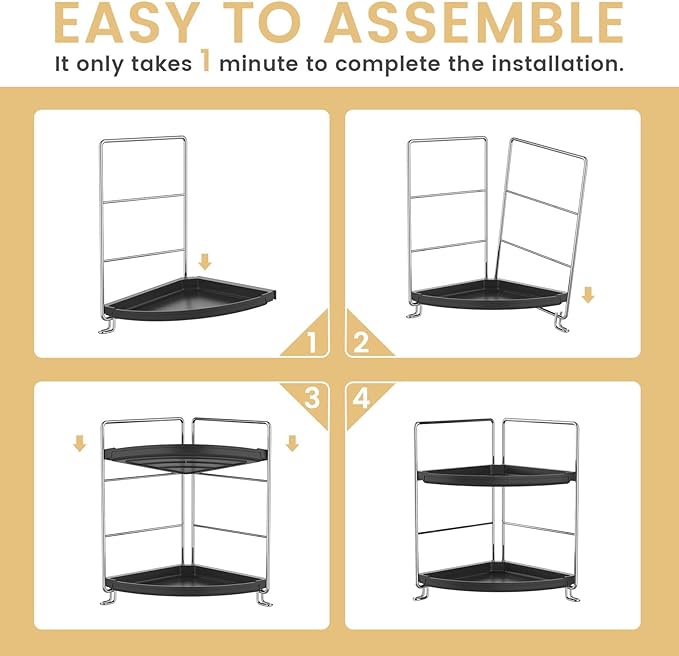 EASY TO ASSEMBLE

It only takes 1 minute to complete the installation.

1

2

3

4