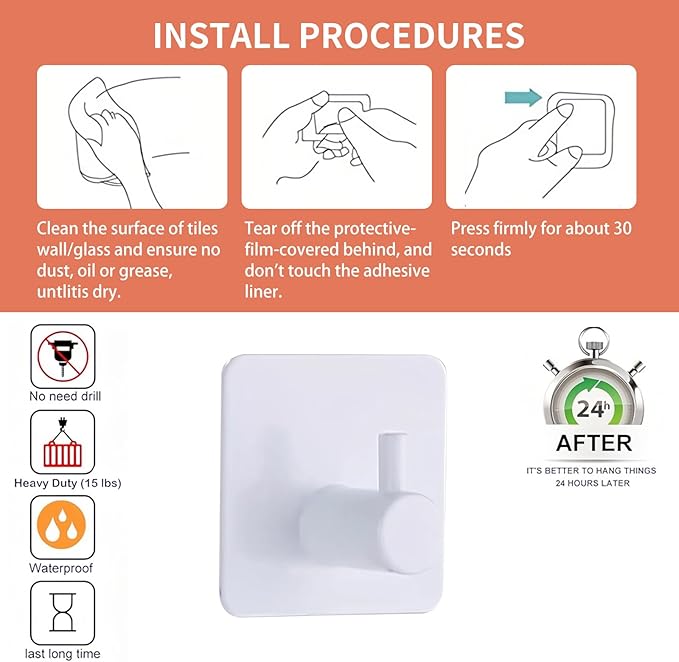 INSTALL PROCEDURES

Clean the surface of tiles wall/glass and ensure no dust, oil or grease, untlitis dry.

Tear off the protective-film-covered behind, and don't touch the adhesive liner.

Press firmly for about 30 seconds

No need drill

Heavy Duty (15 lbs)

Waterproof

last long time

24h

AFTER

IT'S BETTER TO HANG THINGS 24 HOURS LATER