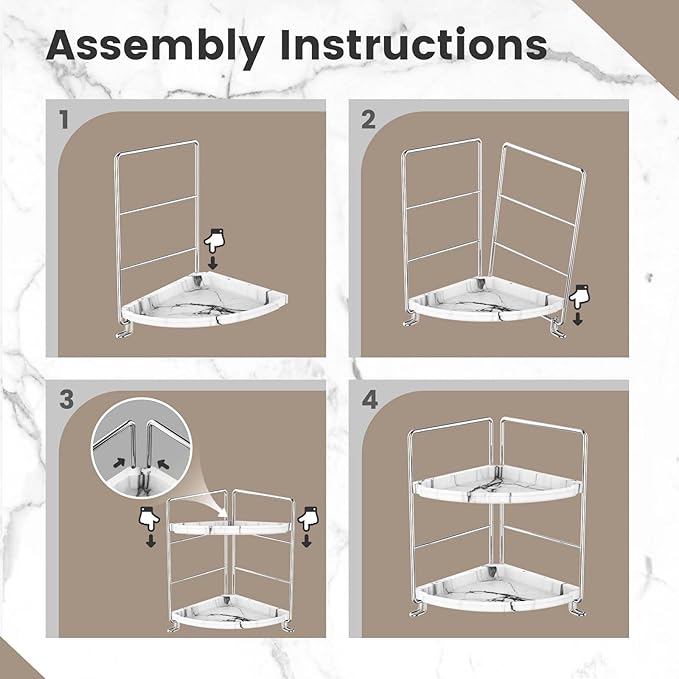 Assembly Instructions

1

2

3

4