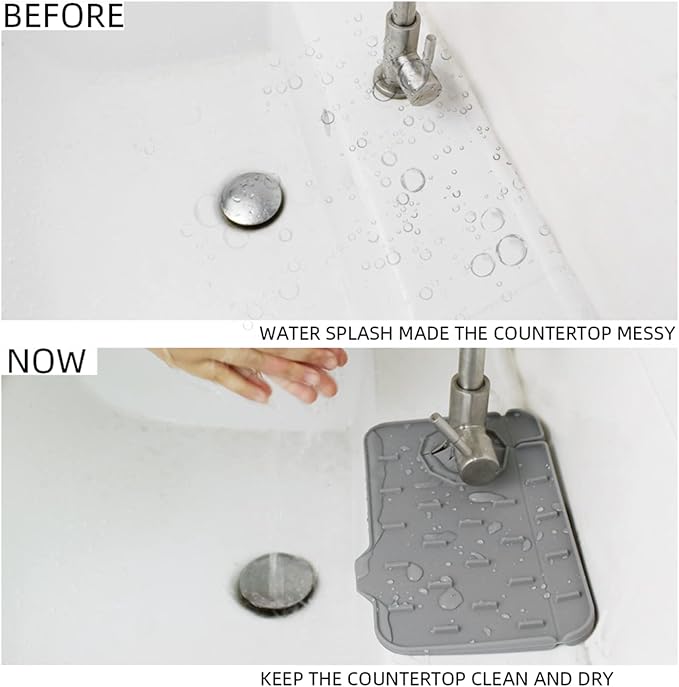 BEFORE

WATER SPLASH MADE THE COUNTERTOP MESSY

NOW

KEEP THE COUNTERTOP CLEAN AND DRY