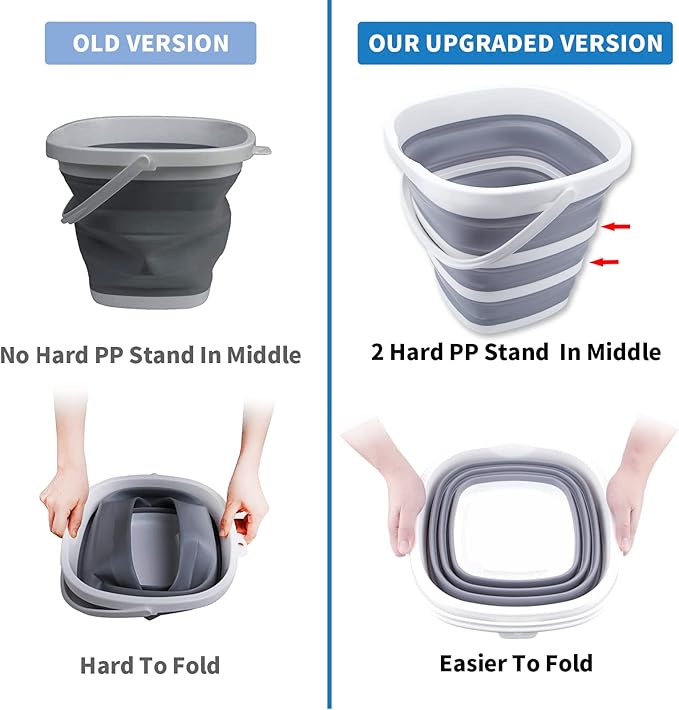 OLD VERSION

No Hard PP Stand In Middle

Hard To Fold

OUR UPGRADED VERSION

2 Hard PP Stand In Middle

Easier To Fold