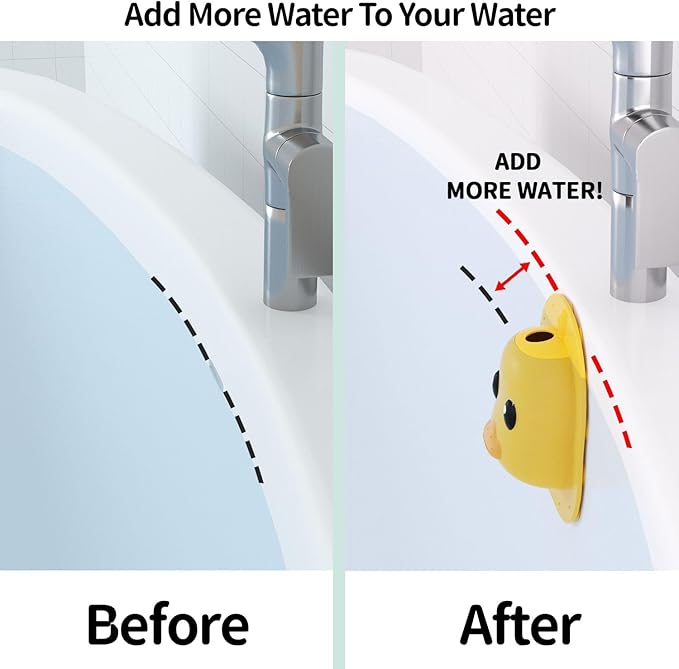 Add More Water To Your Water

ADD
MORE WATER!

Before

After