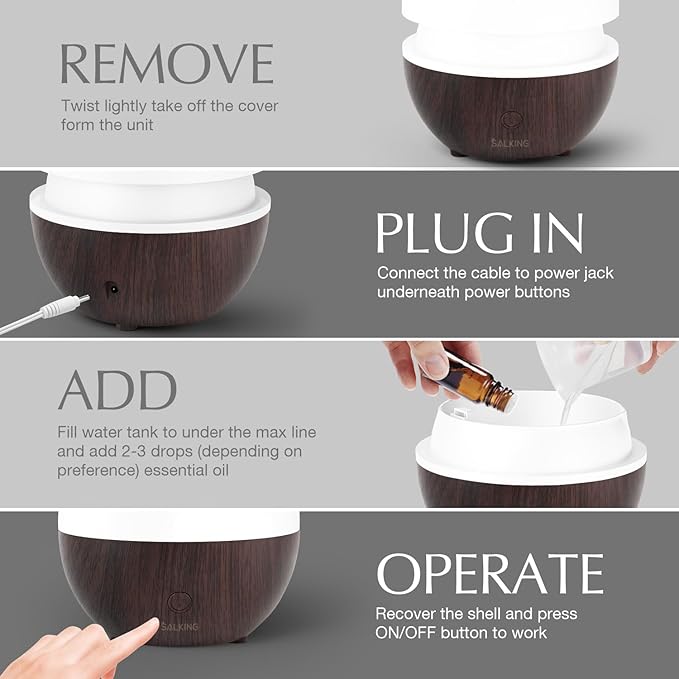 REMOVE

Twist lightly take off the cover form the unit

SALKING

PLUG IN

Connect the cable to power jack underneath power buttons

ADD

Fill water tank to under the max line and add 2-3 drops (depending on preference) essential oil

OPERATE

Recover the shell and press ON/OFF button to work

SALKING