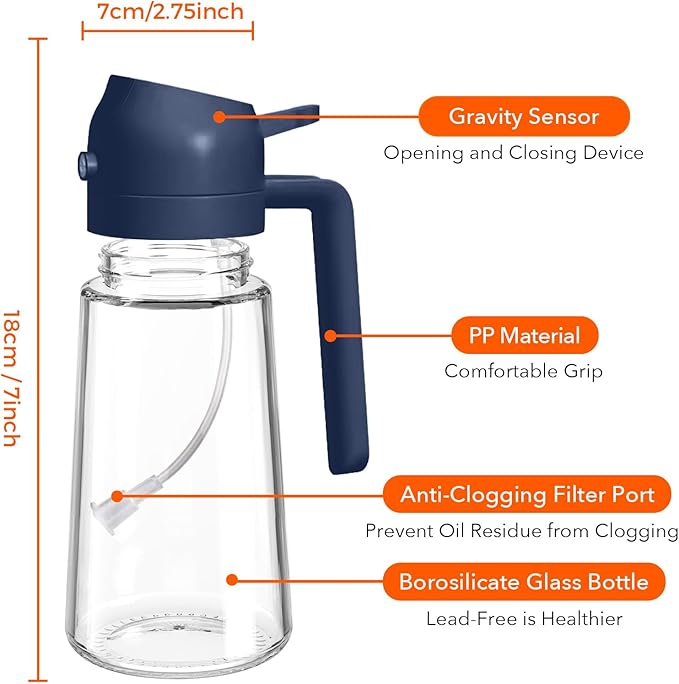 7cm/2.75inch

18cm / 7inch

Gravity Sensor
Opening and Closing Device

PP Material
Comfortable Grip

Anti-Clogging Filter Port
Prevent Oil Residue from Clogging

Borosilicate Glass Bottle
Lead-Free is Healthier