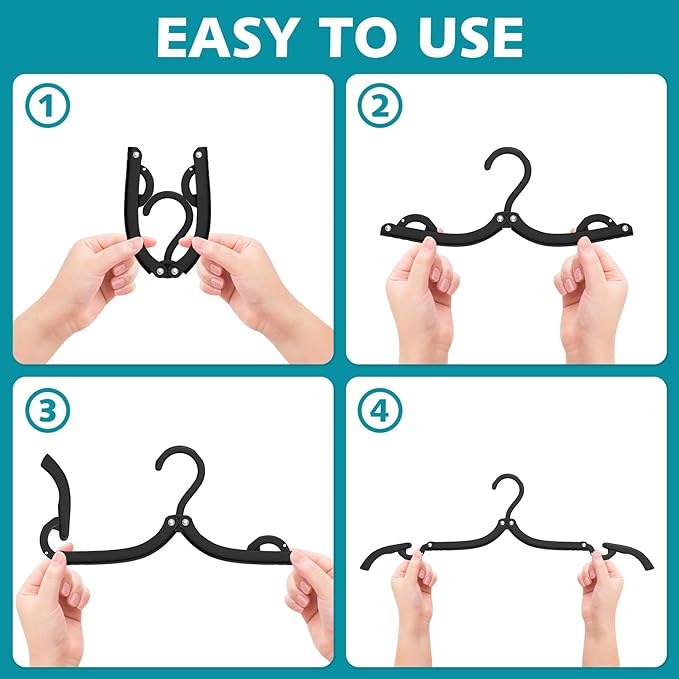 EASY TO USE

1

2

3

4