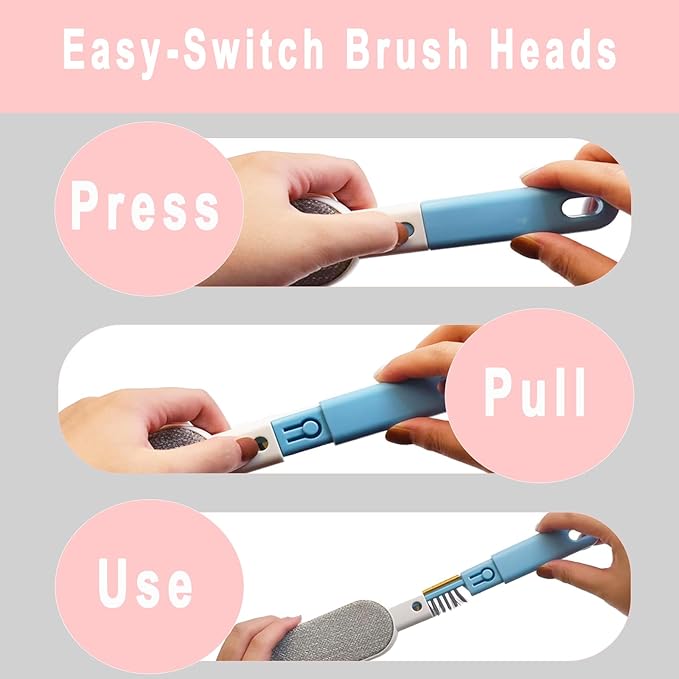 Easy-Switch Brush Heads

Press

Pull

Use