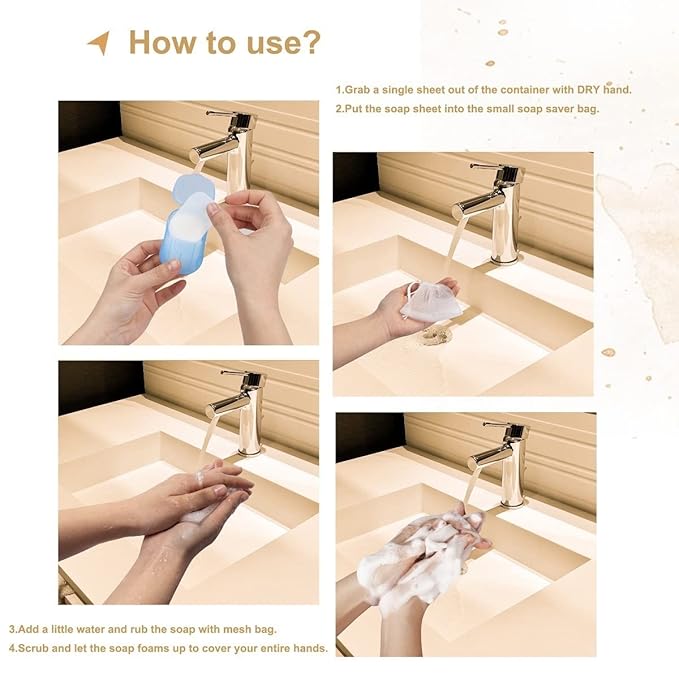 How to use?

1.Grab a single sheet out of the container with DRY hand.
2.Put the soap sheet into the small soap saver bag.

3.Add a little water and rub the soap with mesh bag.
4.Scrub and let the soap foams up to cover your entire hands.