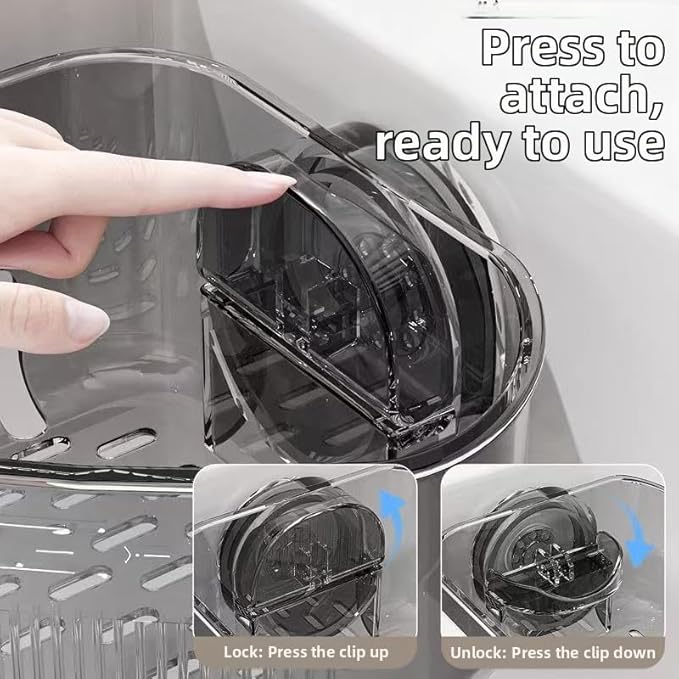 Press to attach, ready to use

Lock: Press the clip up

Unlock: Press the clip down