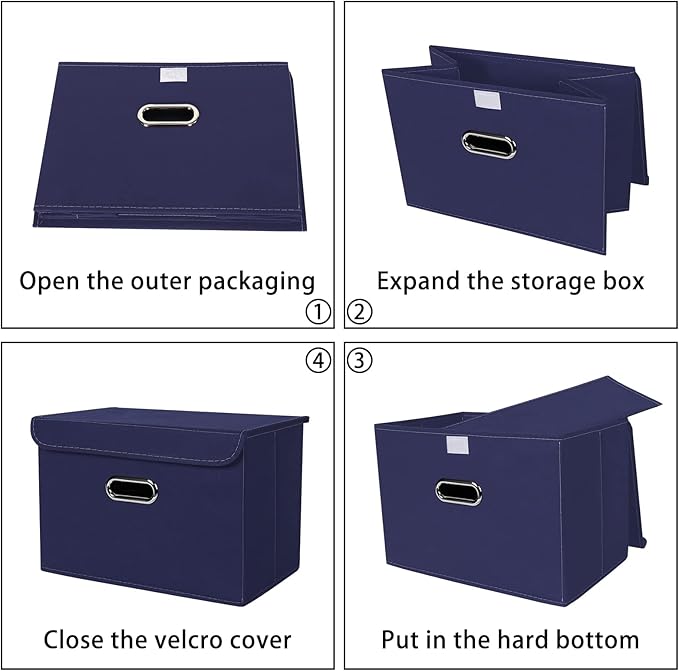 Open the outer packaging

①

Expand the storage box

②

④

Close the velcro cover

③

Put in the hard bottom