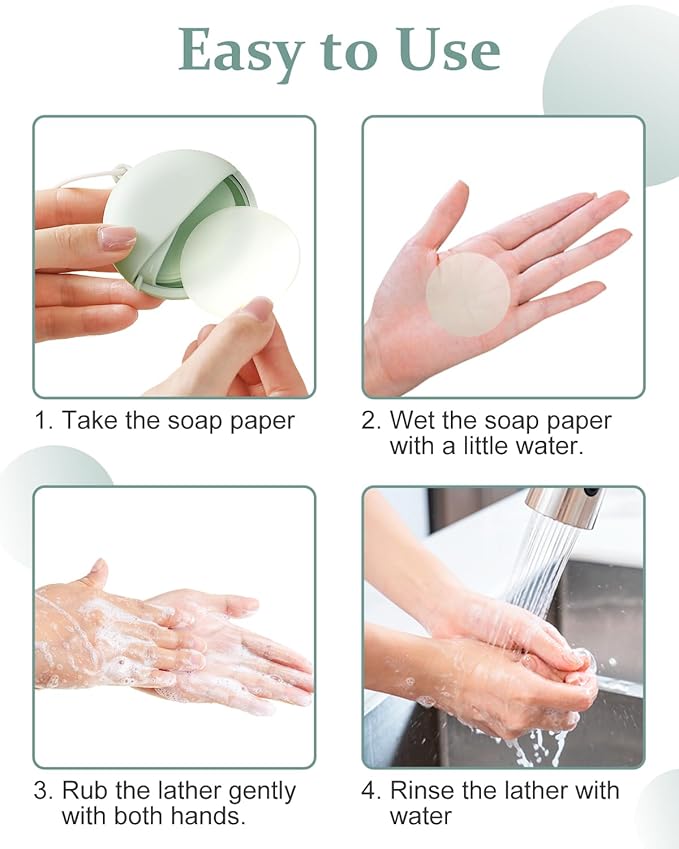 Easy to Use

1. Take the soap paper

2. Wet the soap paper with a little water.

3. Rub the lather gently with both hands.

4. Rinse the lather with water