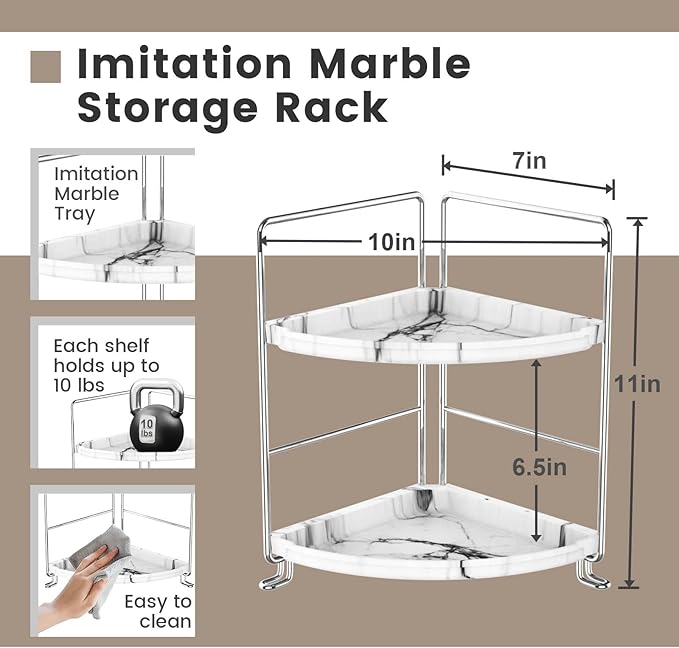 Imitation Marble Storage Rack

Imitation Marble Tray

Each shelf holds up to 10 lbs

10 lbs

Easy to clean

7in

10in

11in

6.5in