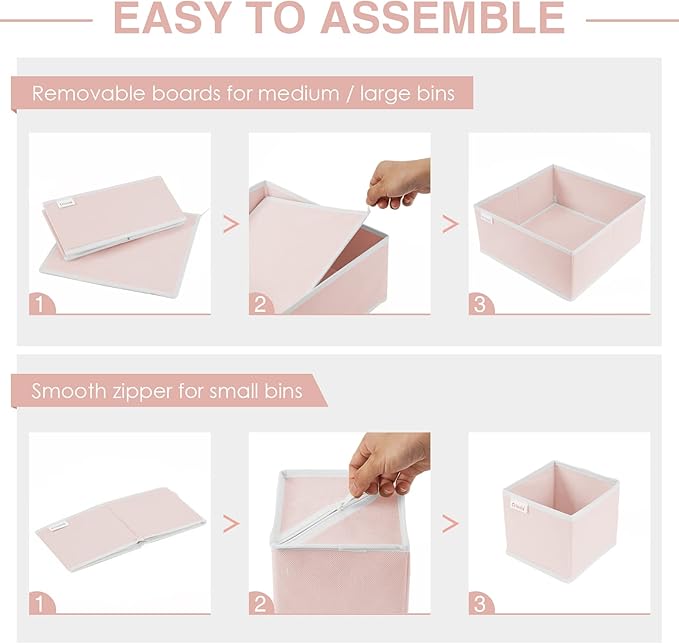 EASY TO ASSEMBLE

Removable boards for medium / large bins

1

2

3

Smooth zipper for small bins

1

2

3