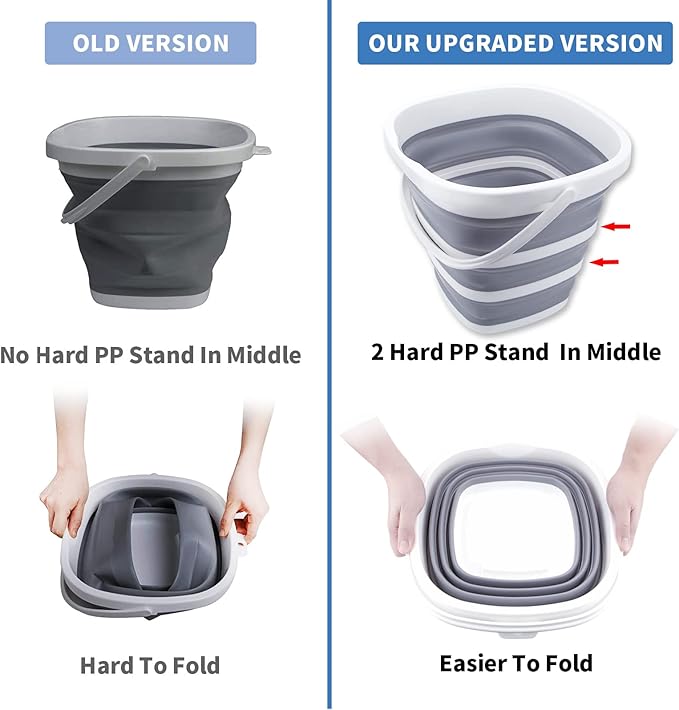 OLD VERSION

No Hard PP Stand In Middle

Hard To Fold

OUR UPGRADED VERSION

2 Hard PP Stand In Middle

Easier To Fold