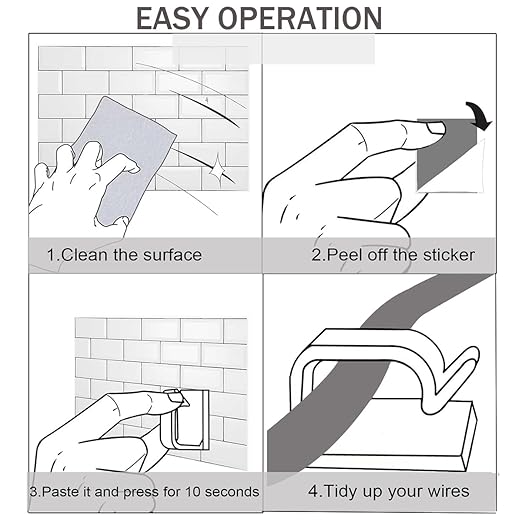 EASY OPERATION

1.Clean the surface

2.Peel off the sticker

3.Paste it and press for 10 seconds

4.Tidy up your wires