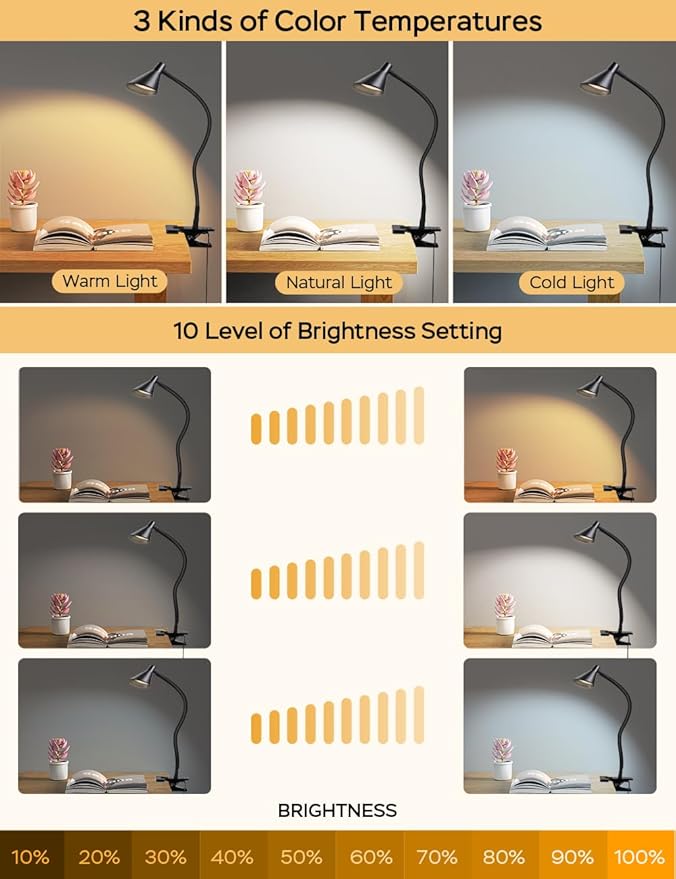 3 Kinds of Color Temperatures

Warm Light

Natural Light

Cold Light

10 Level of Brightness Setting

BRIGHTNESS

10% 20% 30% 40% 50% 60% 70% 80% 90% 100%