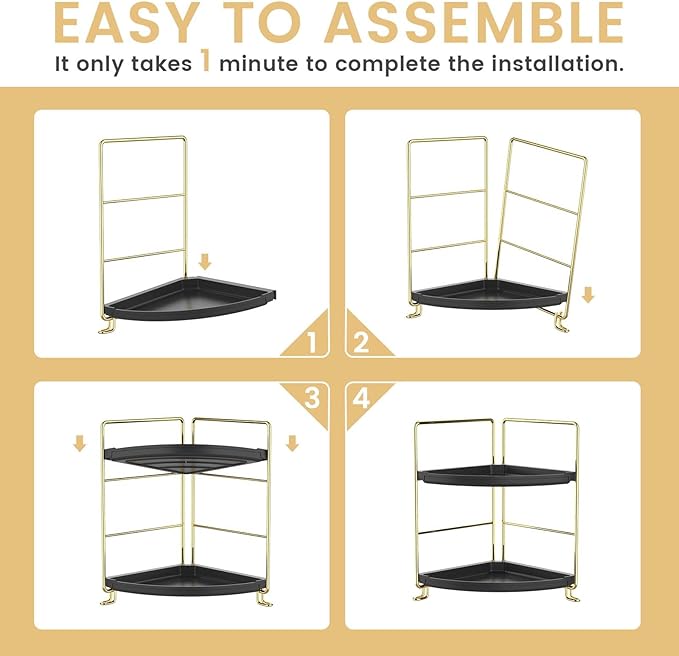 EASY TO ASSEMBLE

It only takes 1 minute to complete the installation.

1

2

3

4