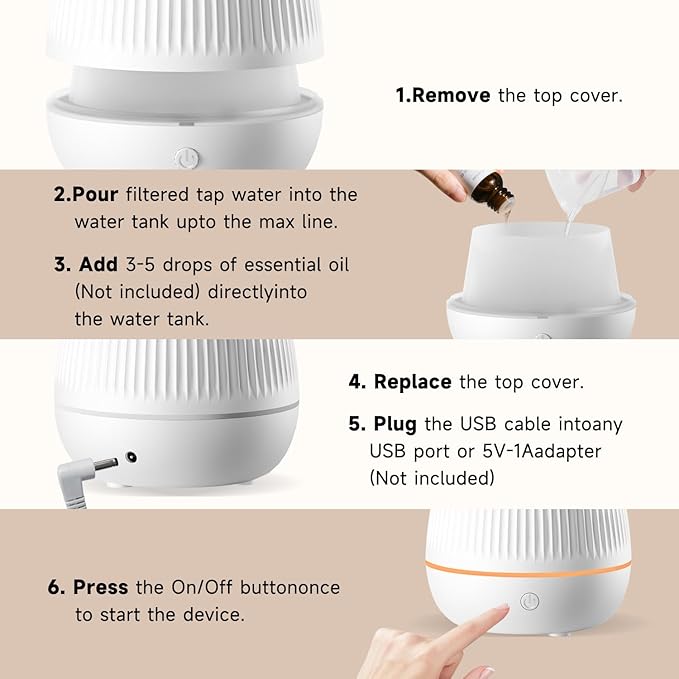 1.Remove the top cover.

2.Pour filtered tap water into the water tank upto the max line.

3. Add 3-5 drops of essential oil (Not included) directlyinto the water tank.

4. Replace the top cover.

5. Plug the USB cable intoany USB port or 5V-1Aadapter (Not included)

6. Press the On/Off buttononce to start the device.