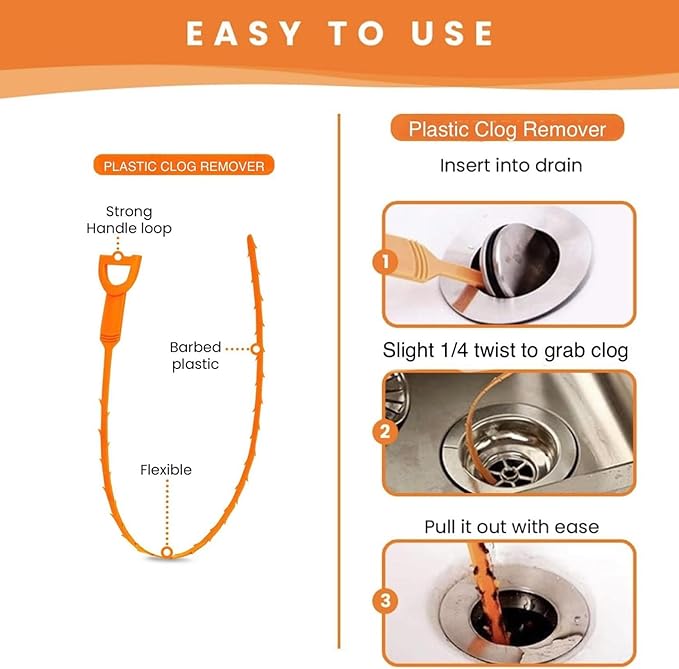 EASY TO USE

PLASTIC CLOG REMOVER

Strong Handle loop

Barbed plastic

Flexible

Plastic Clog Remover

Insert into drain

1

Slight 1/4 twist to grab clog

2

Pull it out with ease

3