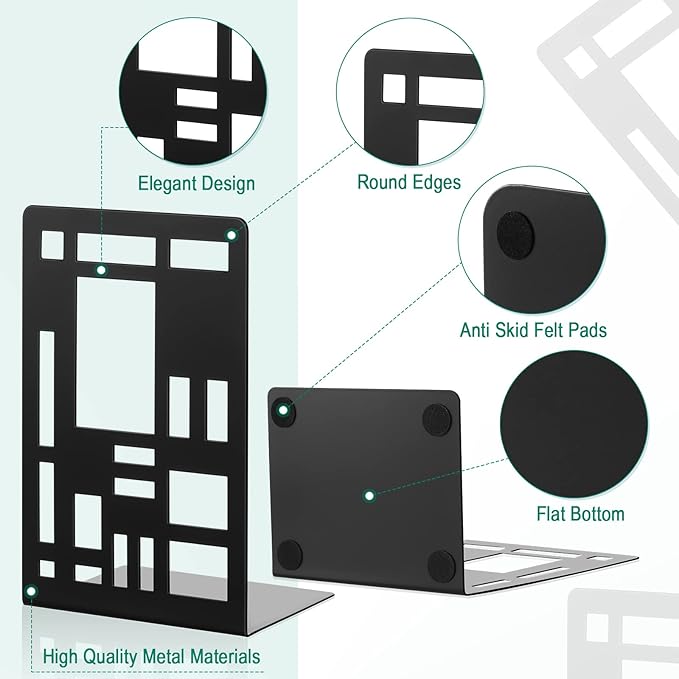 Elegant Design

Round Edges

Anti Skid Felt Pads

Flat Bottom

High Quality Metal Materials