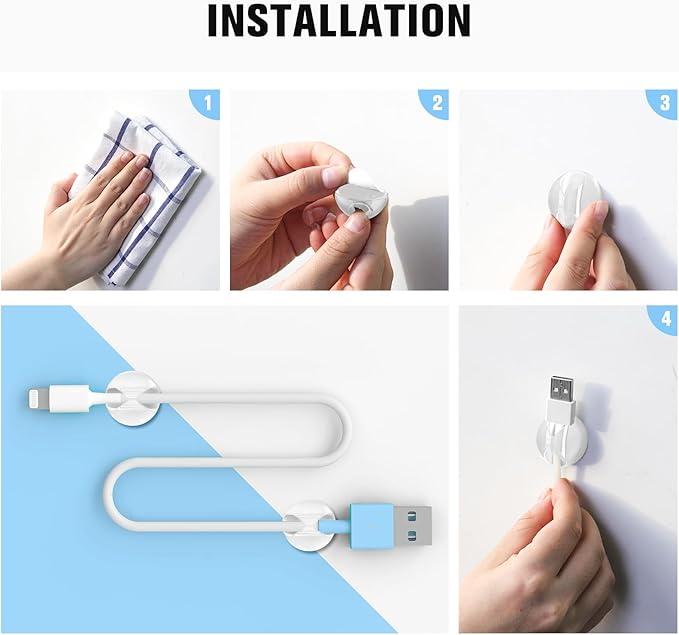 INSTALLATION

1

2

3

4