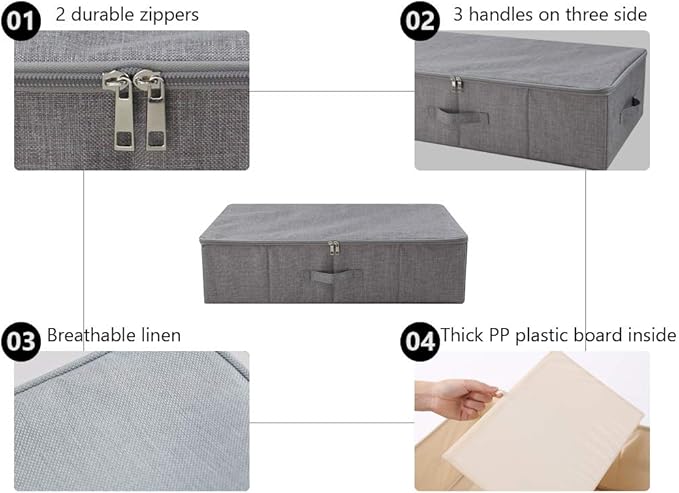 01 2 durable zippers

02 3 handles on three side

03 Breathable linen

04 Thick PP plastic board inside