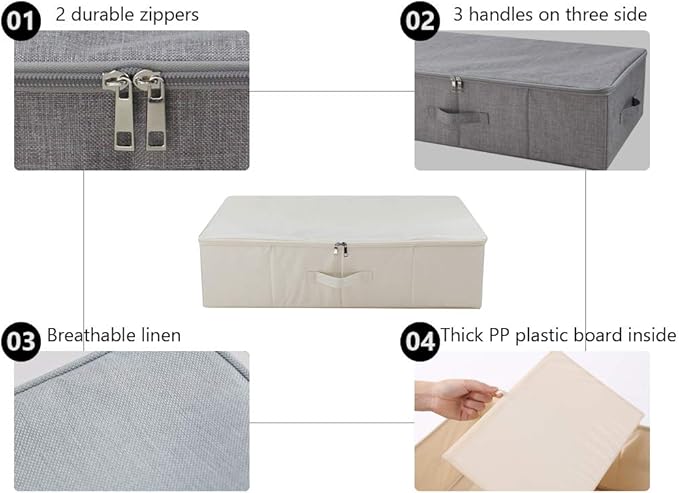 01 2 durable zippers

02 3 handles on three side

03 Breathable linen

04 Thick PP plastic board inside