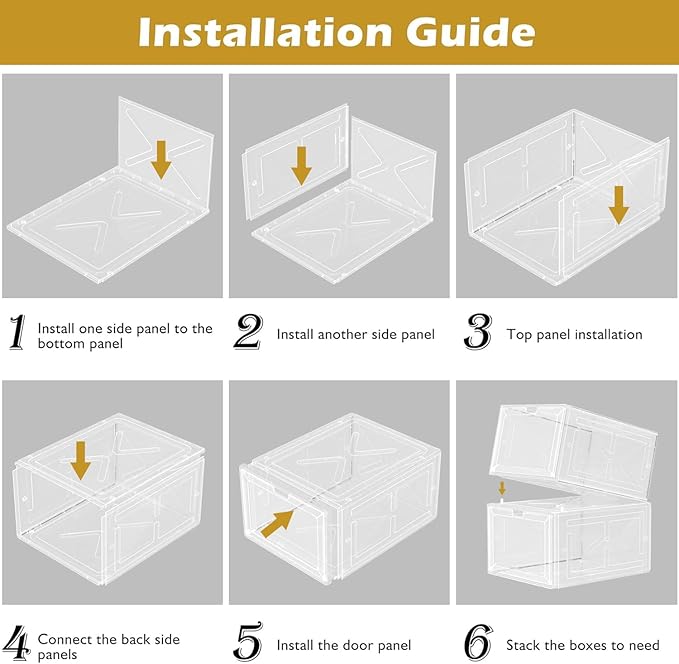 Installation Guide

1 Install one side panel to the bottom panel

2 Install another side panel

3 Top panel installation

4 Connect the back side panels

5 Install the door panel

6 Stack the boxes to need