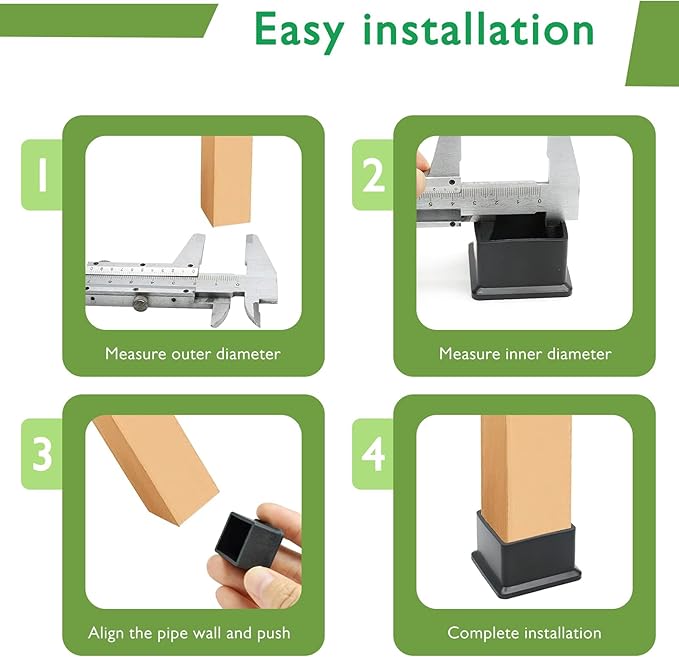 Easy installation

1

Measure outer diameter

2

Measure inner diameter

3

Align the pipe wall and push

4

Complete installation