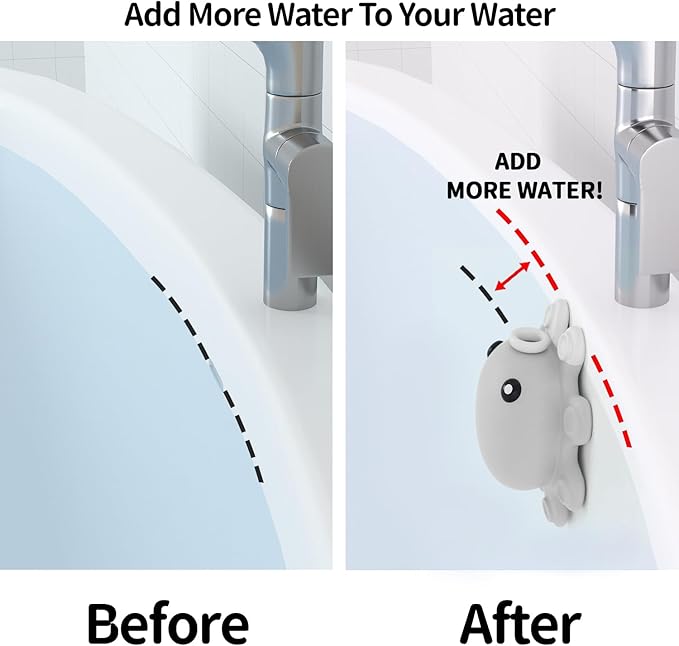 Add More Water To Your Water

ADD MORE WATER!

Before

After