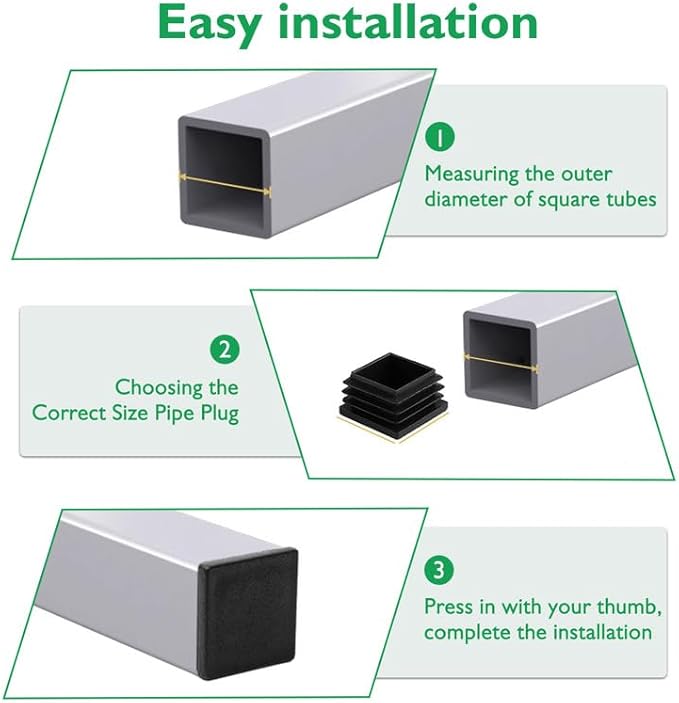 Easy installation

1
Measuring the outer diameter of square tubes

2
Choosing the Correct Size Pipe Plug

3
Press in with your thumb, complete the installation