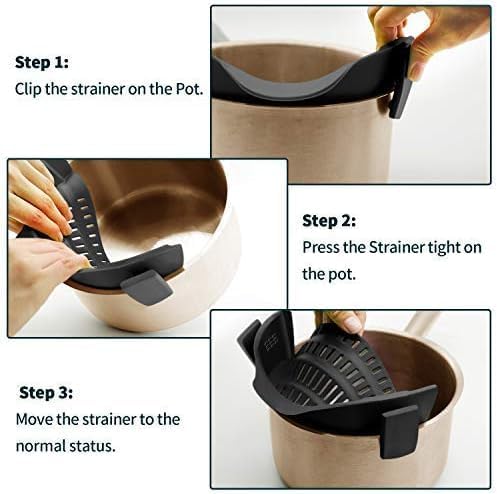 Step 1:
Clip the strainer on the Pot.

Step 2:
Press the Strainer tight on the pot.

Step 3:
Move the strainer to the normal status.