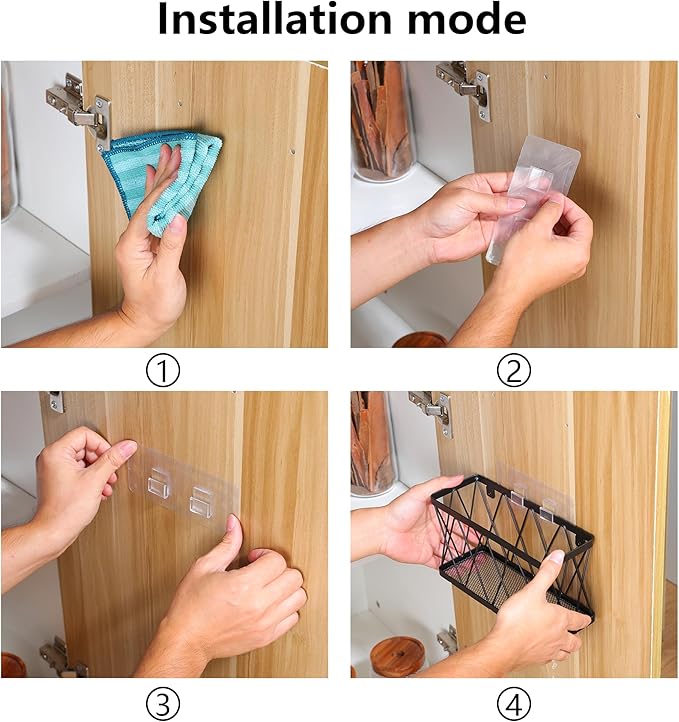 Installation mode

①

②

③

④