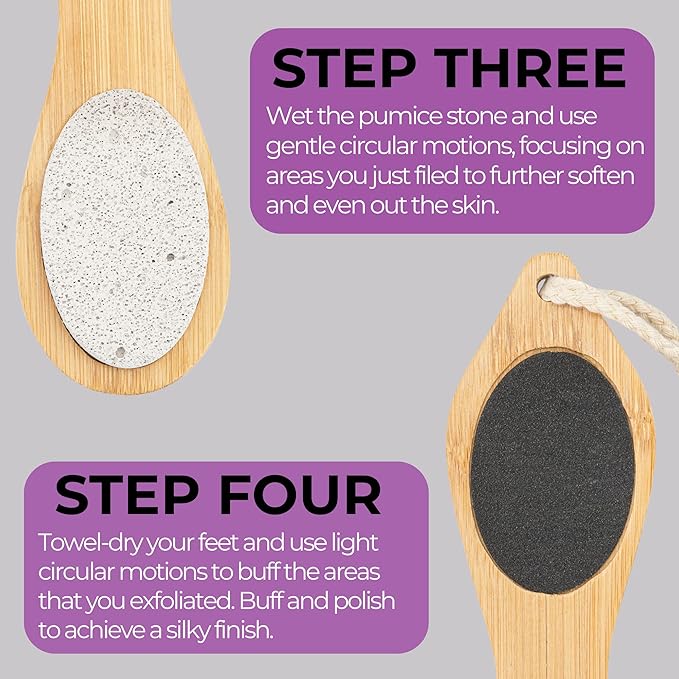 STEP THREE
Wet the pumice stone and use gentle circular motions, focusing on areas you just filed to further soften and even out the skin.

STEP FOUR
Towel-dry your feet and use light circular motions to buff the areas that you exfoliated. Buff and polish to achieve a silky finish.