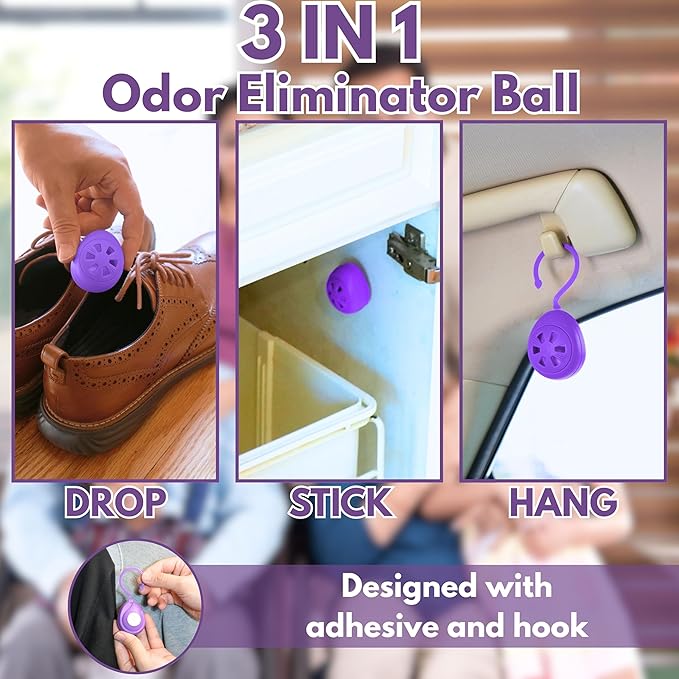 3 IN 1
Odor Eliminator Ball

DROP

STICK

HANG

Designed with adhesive and hook