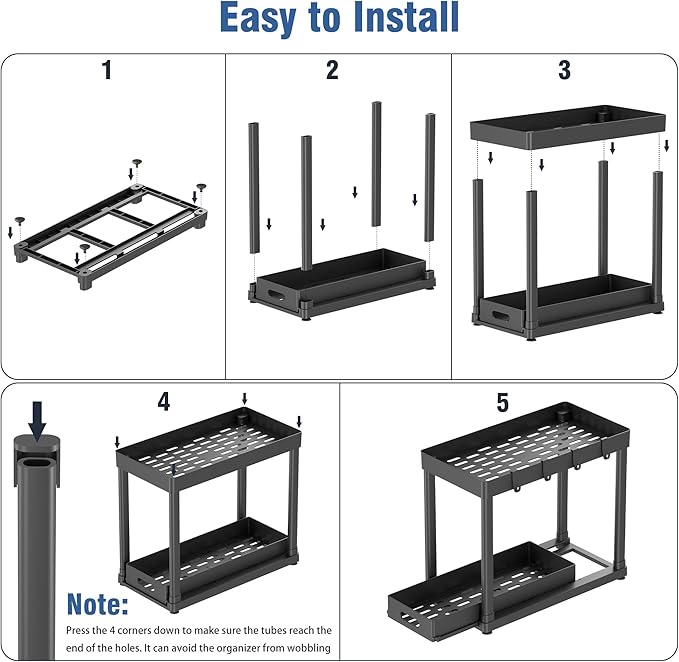 Easy to Install

1

2

3

4

5

Note:

Press the 4 corners down to make sure the tubes reach the end of the holes. It can avoid the organizer from wobbling