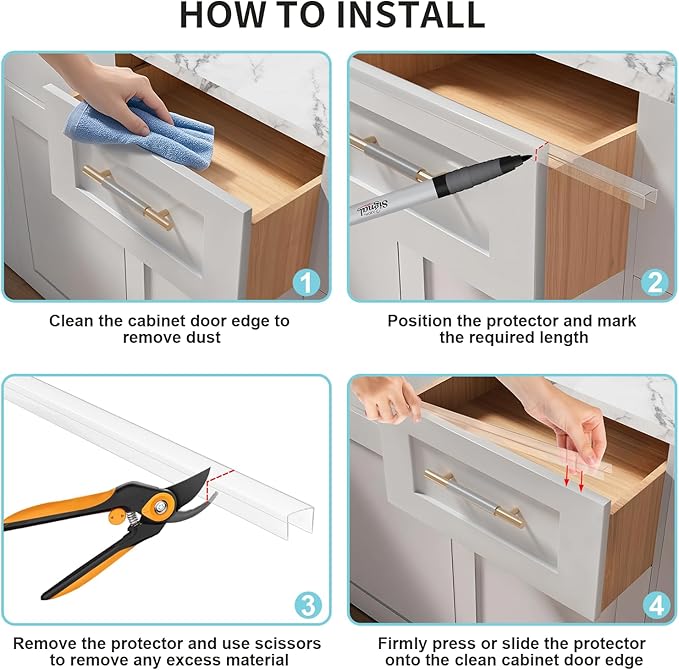 HOW TO INSTALL

1

Clean the cabinet door edge to remove dust

Signal

2

Position the protector and mark the required length

3

Remove the protector and use scissors to remove any excess material

4

Firmly press or slide the protector onto the clean cabinet door edge