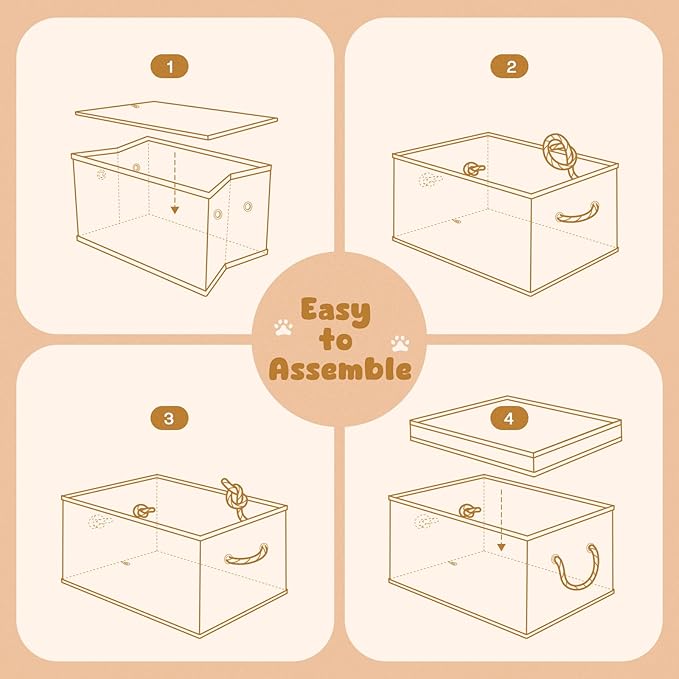 1

2

Easy to Assemble

3

4