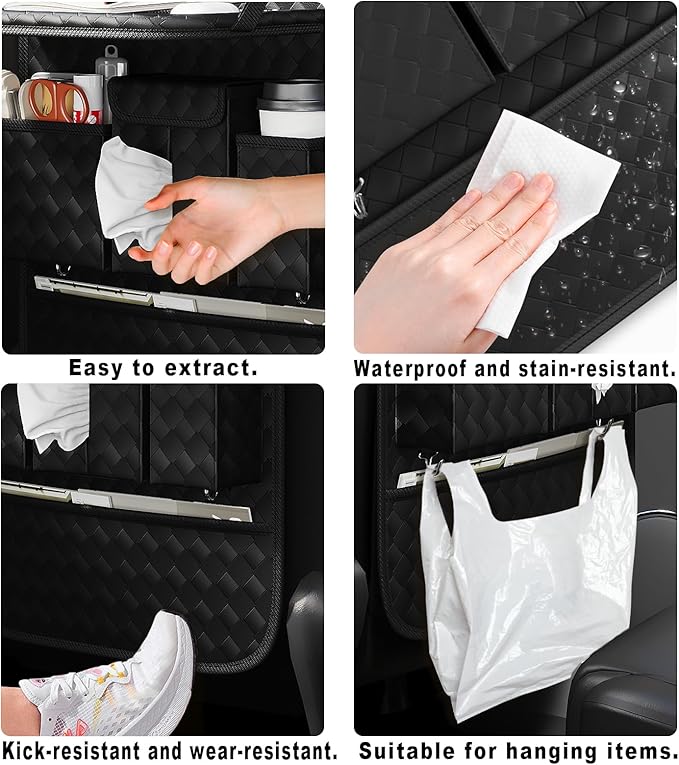 Easy to extract.

Waterproof and stain-resistant.

Kick-resistant and wear-resistant.

Suitable for hanging items.