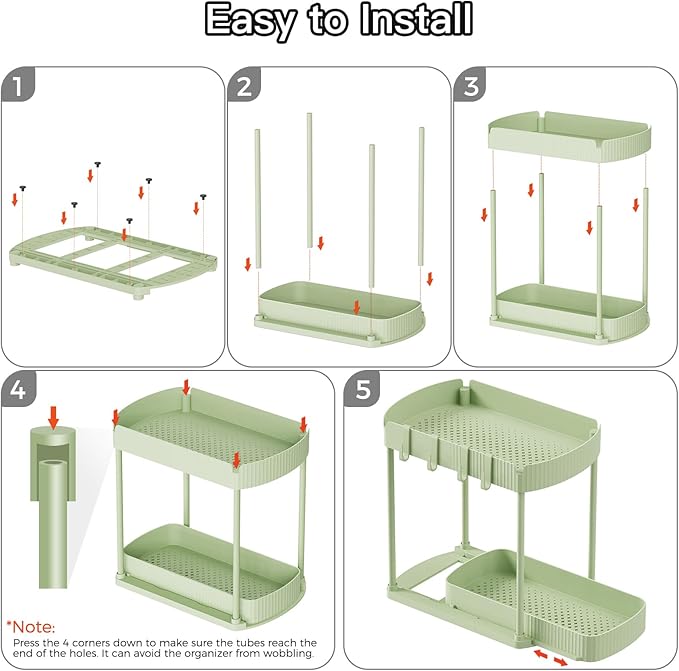 Easy to Install

1

2

3

4

*Note:
Press the 4 corners down to make sure the tubes reach the end of the holes. It can avoid the organizer from wobbling.

5