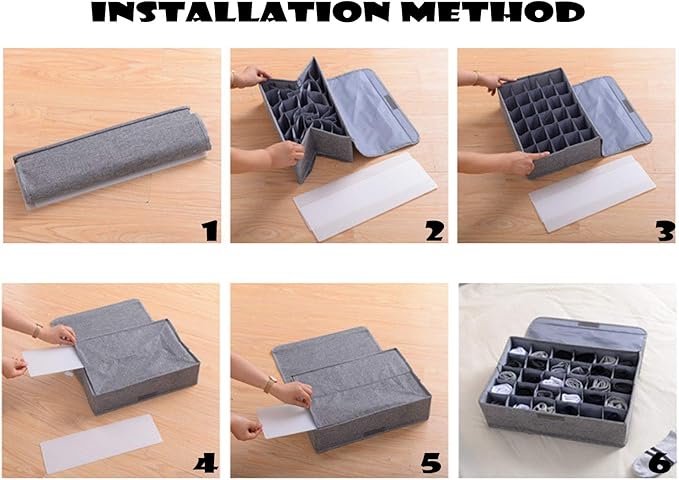 INSTALLATION METHOD

1

2

3

4

5

6