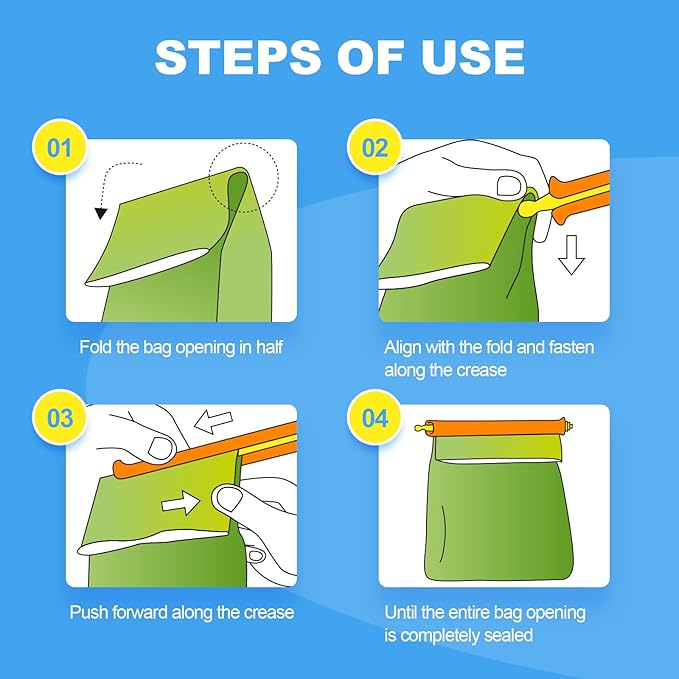 STEPS OF USE

01

Fold the bag opening in half

02

Align with the fold and fasten along the crease

03

Push forward along the crease

04

Until the entire bag opening is completely sealed