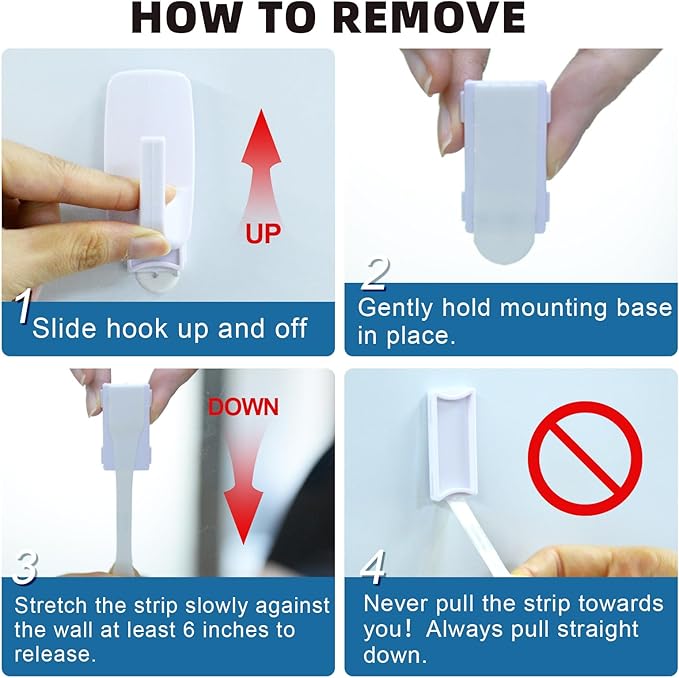 HOW TO REMOVE

UP

1 Slide hook up and off

2 Gently hold mounting base in place.

DOWN

3 Stretch the strip slowly against the wall at least 6 inches to release.

4 Never pull the strip towards you! Always pull straight down.