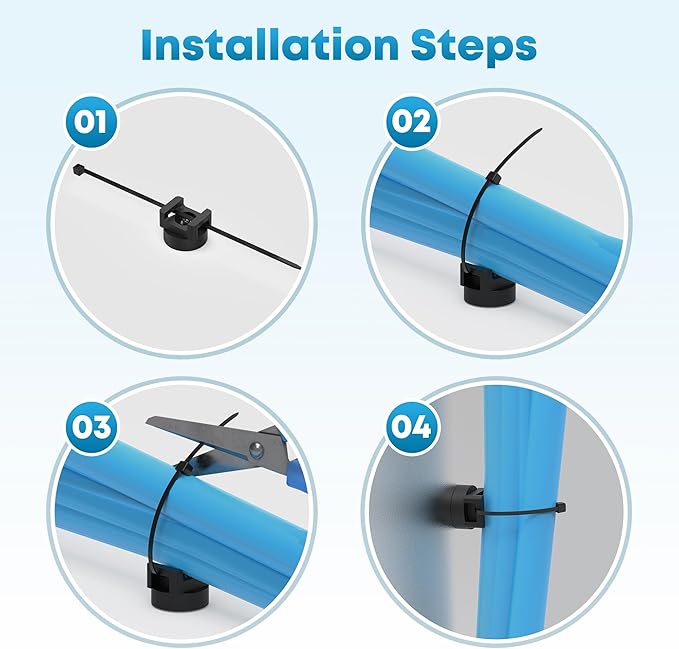 Installation Steps

01

02

03

04