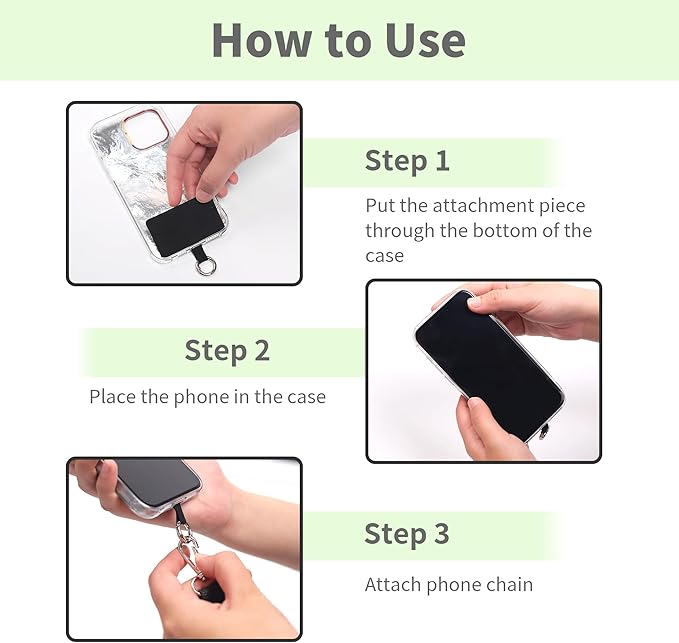 How to Use

Step 1

Put the attachment piece through the bottom of the case

Step 2

Place the phone in the case

Step 3

Attach phone chain